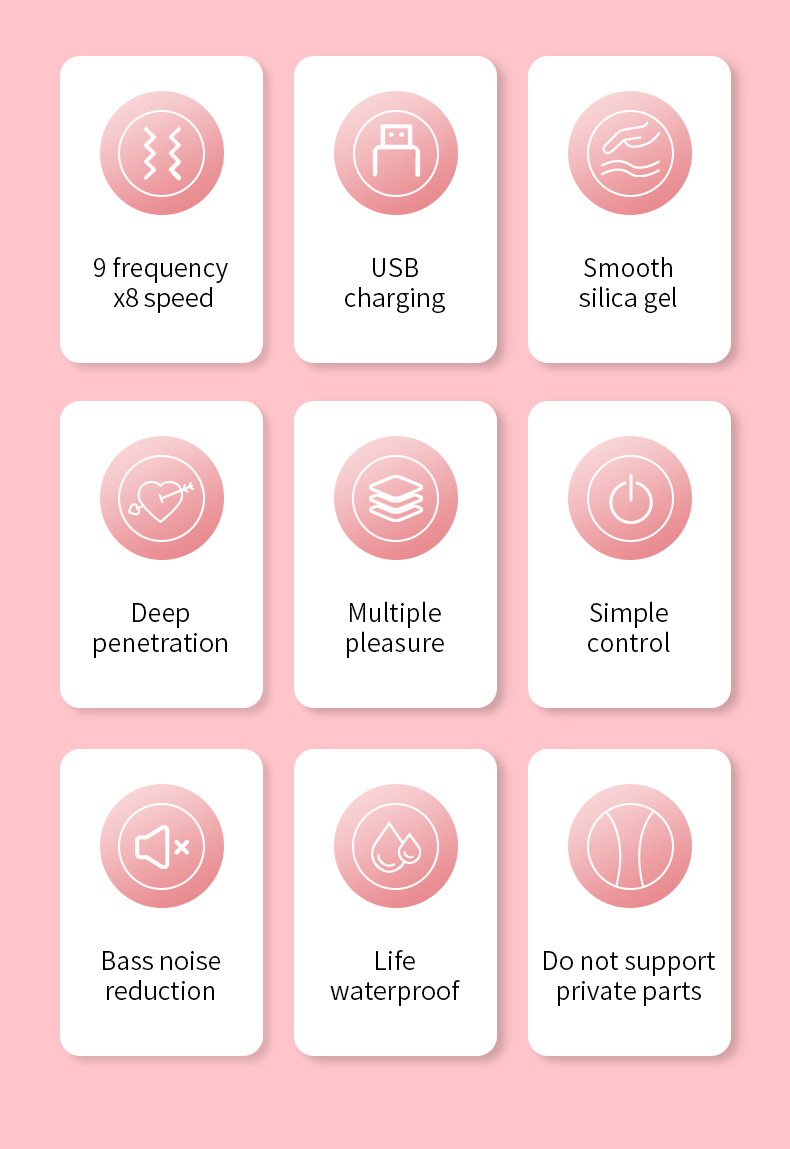 9 frequency
x8 speed

USB
charging

Smooth
silica gel

Deep
penetration

Multiple
pleasure

Simple
control

Bass noise
reduction

Life
waterproof

Do not support
private parts